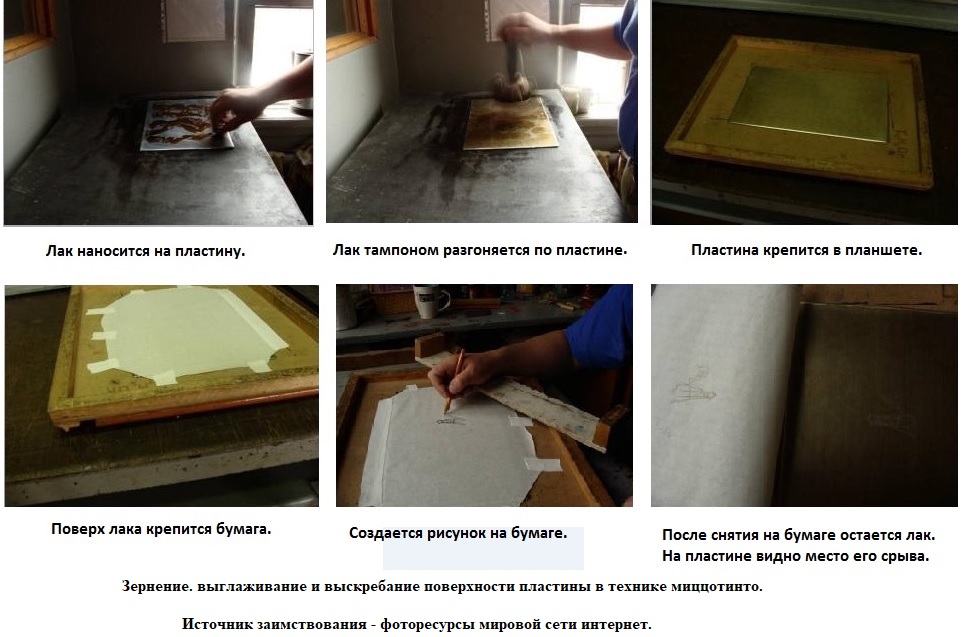 Лак наносится на пластину.

Лак тампоном разгоняется по пластине.

Пластина крепится в планшете.

Поверх лака крепится бумага.

Создается рисунок на бумаге.

После снятия на бумаге остается лак. На пластине видно место его срыва.

Зернение. выглаживание и выскребание поверхности пластины в технике миццотинто.

Источник заимствования - фоторесурсы мировой сети интернет.