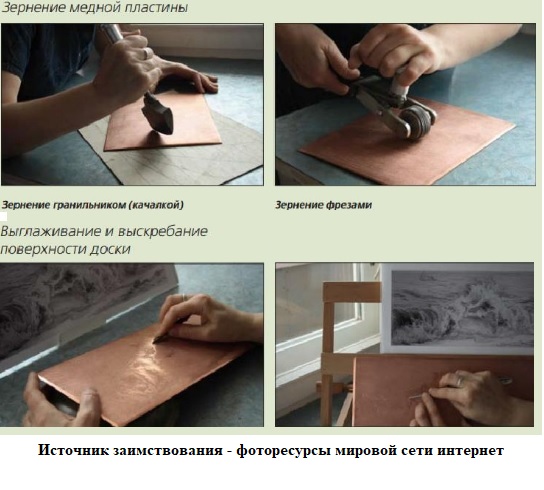 Зернение медной пластины

Зернение гранильником (качалкой)

Зернение фрезами

Выглаживание и выскребание поверхности доски

Источник заимствования - фоторесурсы мировой сети интернет