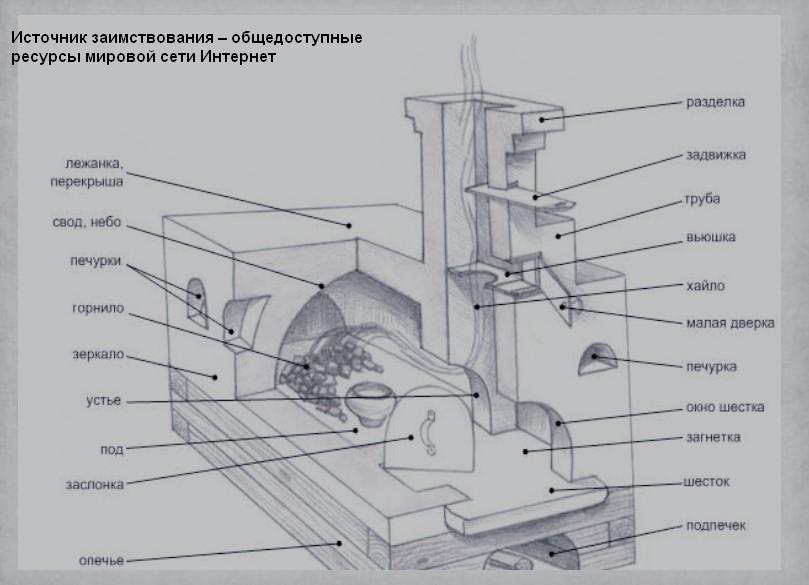 Источник заимствования – общедоступные ресурсы мировой сети Интернет

лежанка, перекрыша

свод, небо

печурки

горнило

зеркало

устье

под

заслонка

опечье

разделка

задвижка

труба

вьюшка

хайло

малая дверка

печурка

окно шестка

загнетка

шесток

подпечек